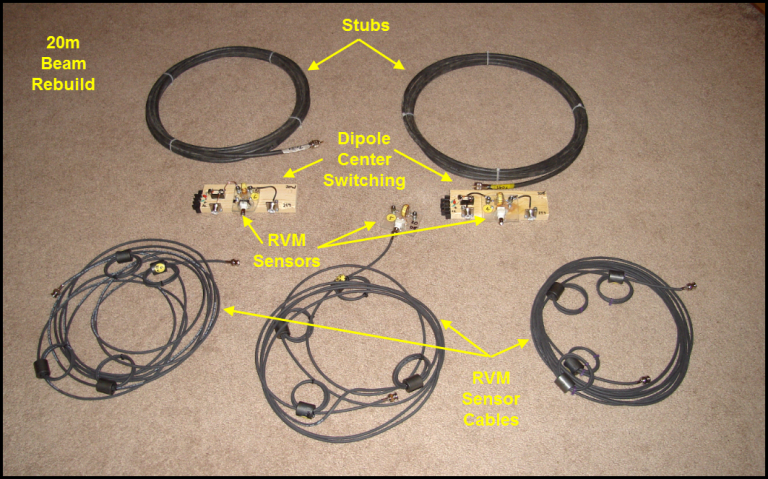 20m Beam Rebuild

Stubs

Dipole Center Switching

RVM Sensors

RVM Sensor Cables